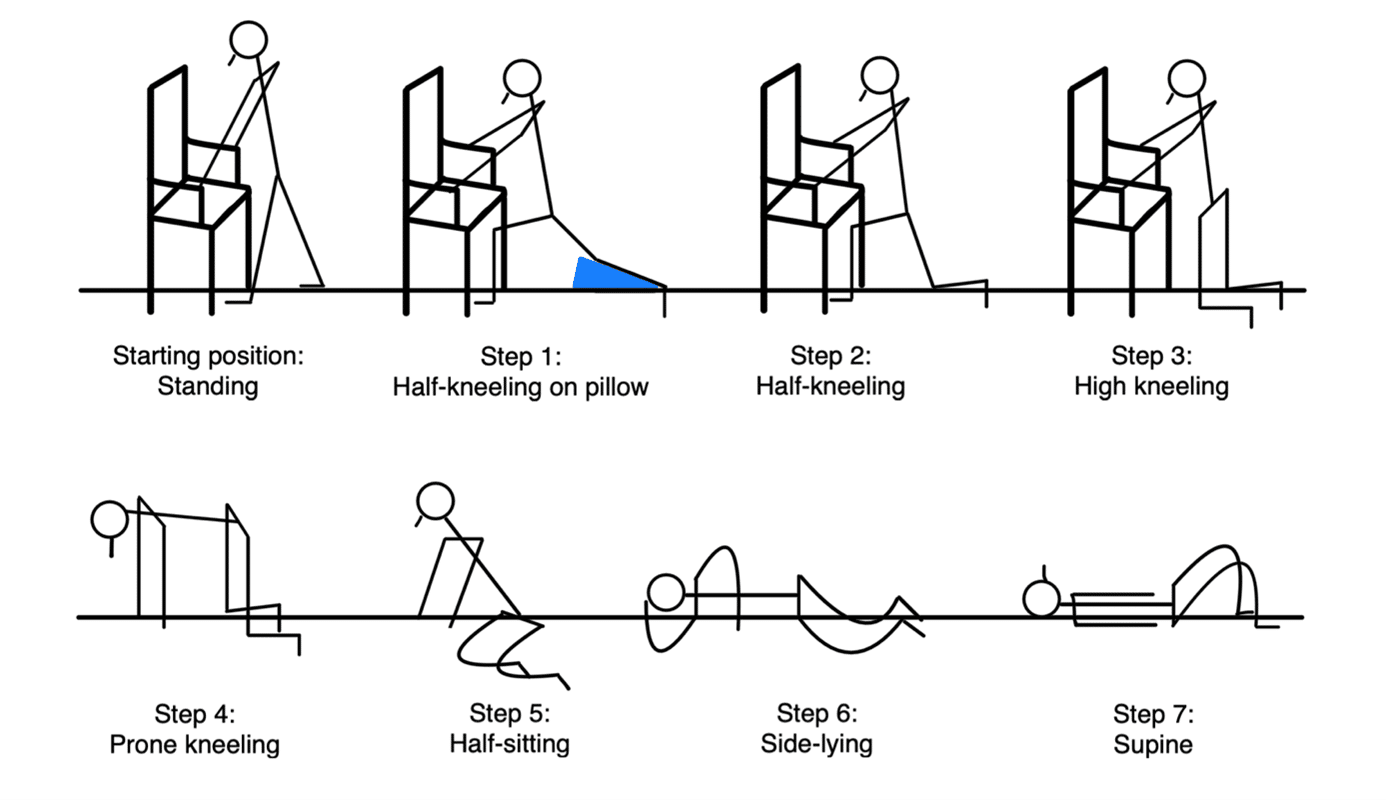 Starting position:
Standing

Step 1:
Half-kneeling on pillow

Step 2:
Half-kneeling

Step 3:
High kneeling

Step 4:
Prone kneeling

Step 5:
Half-sitting

Step 6:
Side-lying

Step 7:
Supine