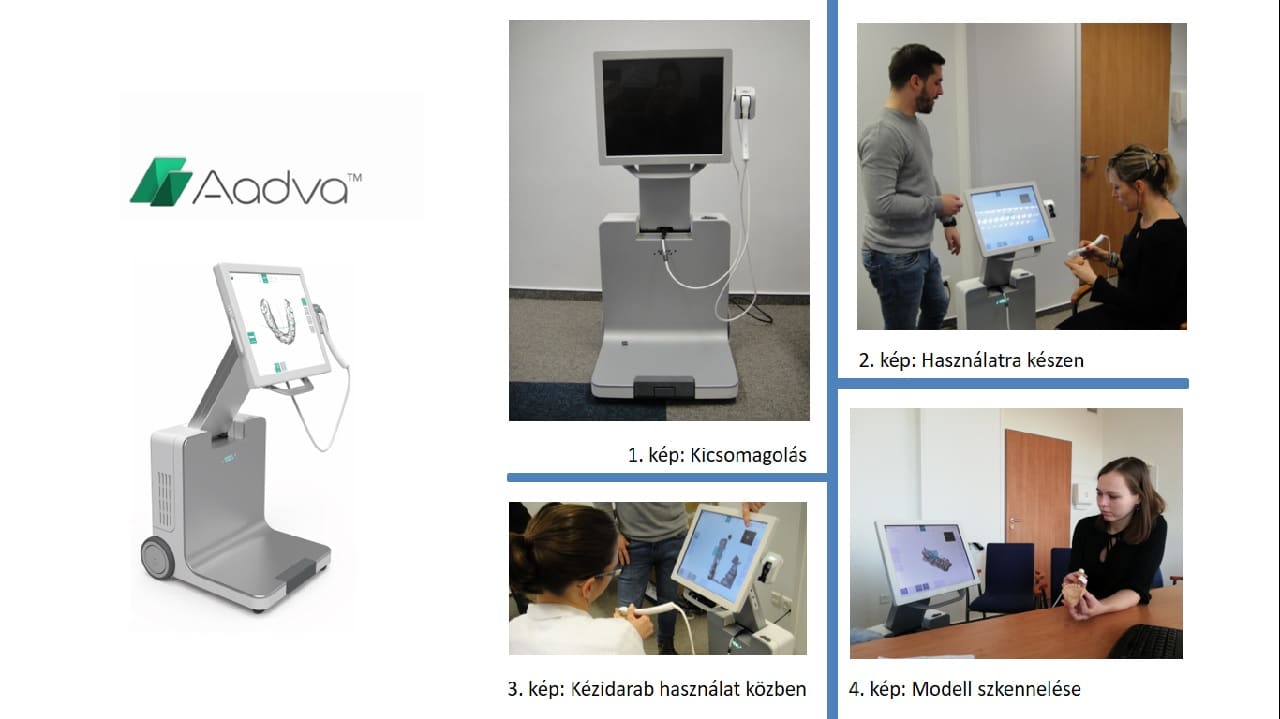 Aadva™

1. kép: Kicsomagolás

2. kép: Használatra készen

3. kép: Kézidarab használat közben

4. kép: Modell szkennelése